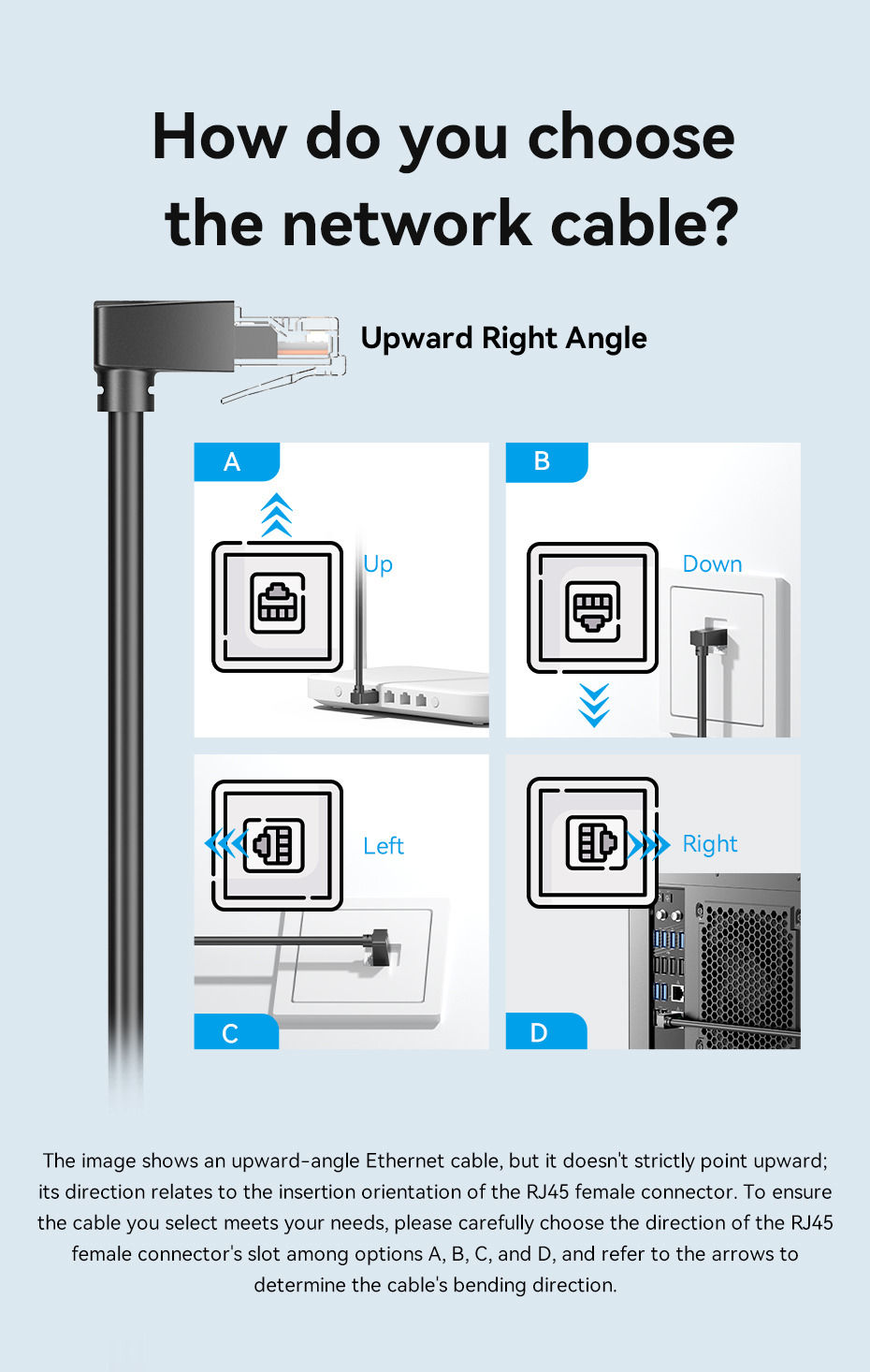 How do you choose the network cable?

Upward Right Angle

A

Up

B

Down

Left

C

Right

D

The image shows an upward-angle Ethernet cable, but it doesn't strictly point upward; its direction relates to the insertion orientation of the RJ45 female connector. To ensure the cable you select meets your needs, please carefully choose the direction of the RJ45 female connector's slot among options A, B, C, and D, and refer to the arrows to determine the cable's bending direction.