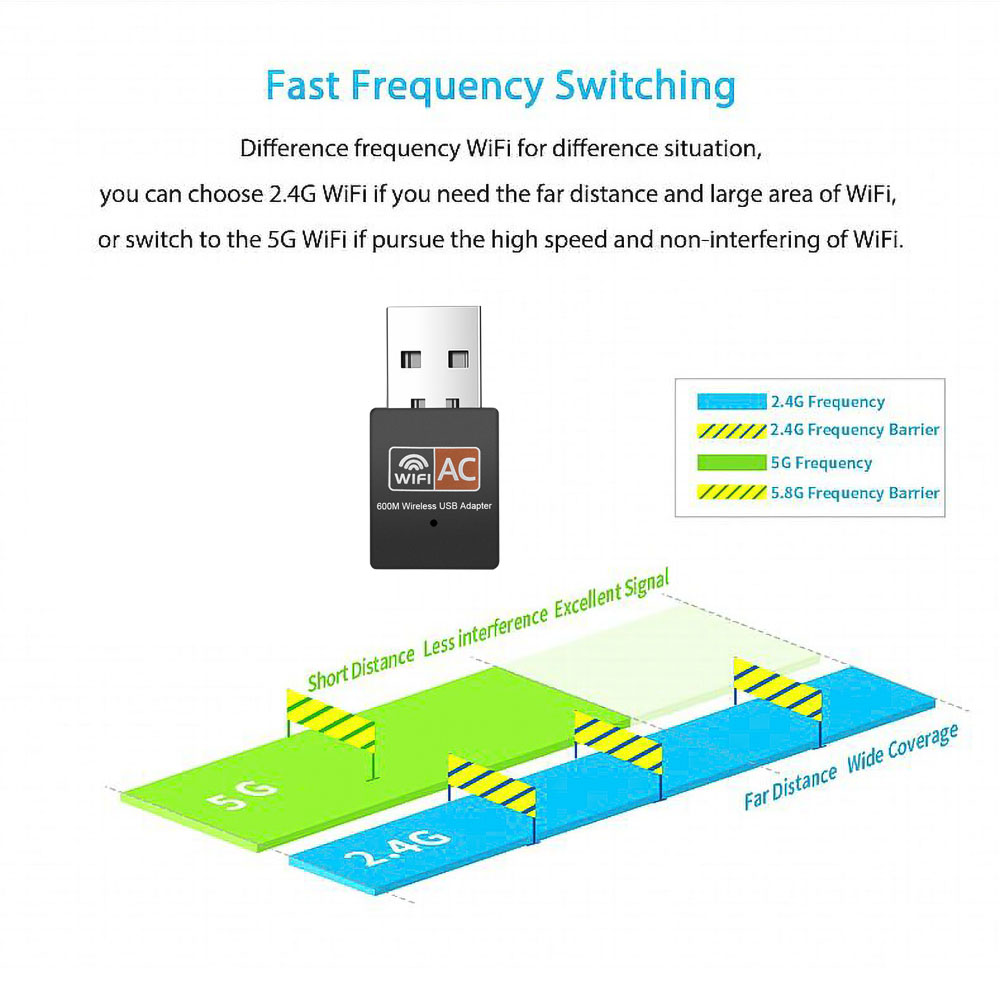 Fast Frequency Switching

Difference frequency WiFi for difference situation, you can choose 2.4G WiFi if you need the far distance and large area of WiFi, or switch to the 5G WiFi if pursue the high speed and non-interfering of WiFi.

WIFI AC
600M Wireless USB Adapter

2.4G Frequency
2.4G Frequency Barrier
5G Frequency
5.8G Frequency Barrier

Short Distance Less interference Excellent Signal

5G

2.4G

Far Distance Wide Coverage