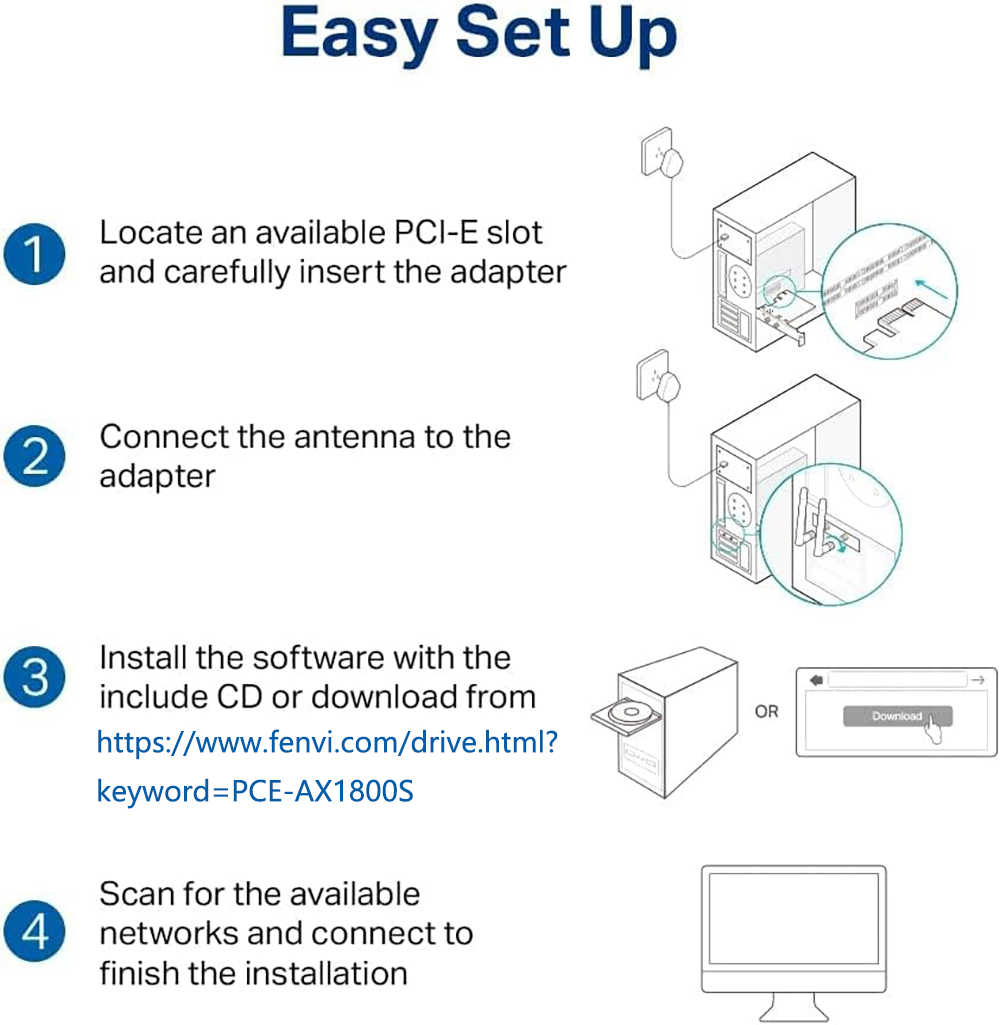 Easy Set Up

1 Locate an available PCI-E slot and carefully insert the adapter

2 Connect the antenna to the adapter

3 Install the software with the include CD or download from https://www.fenvi.com/drive.html?keyword=PCE-AX1800S

OR

Download

4 Scan for the available networks and connect to finish the installation