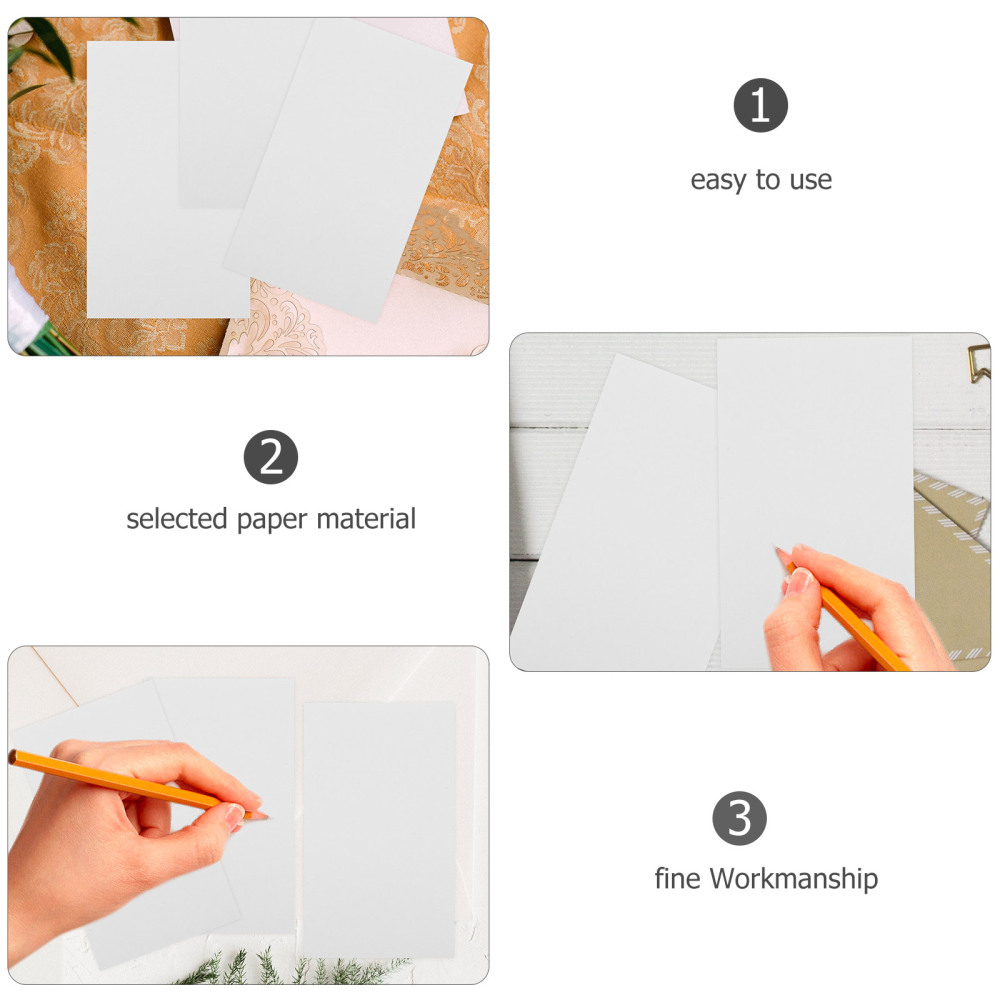 1

easy to use

2

selected paper material

3

fine Workmanship