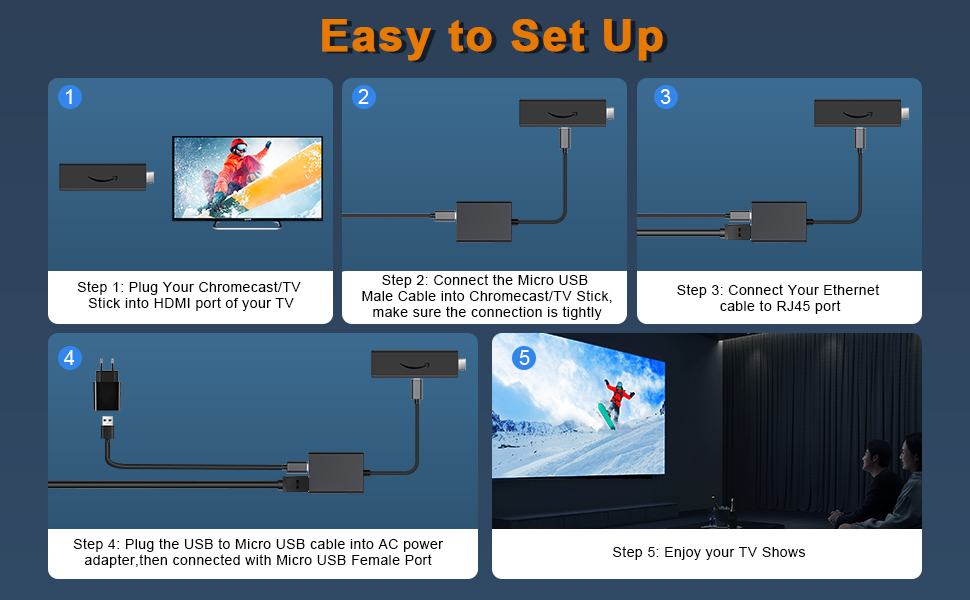 Easy to Set Up

1

Step 1: Plug Your Chromecast/TV Stick into HDMI port of your TV

2

Step 2: Connect the Micro USB Male Cable into Chromecast/TV Stick, make sure the connection is tightly

3

Step 3: Connect Your Ethernet cable to RJ45 port

4

Step 4: Plug the USB to Micro USB cable into AC power adapter,then connected with Micro USB Female Port

5

Step 5: Enjoy your TV Shows