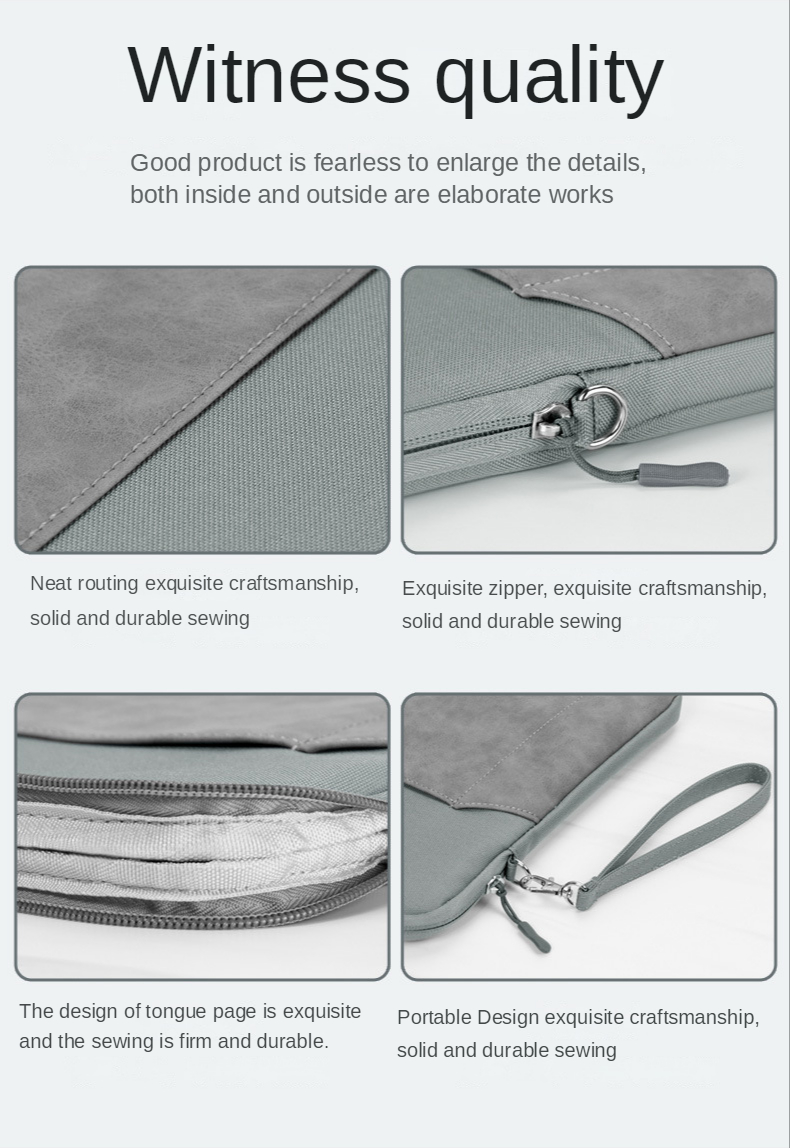 Witness quality

Good product is fearless to enlarge the details, both inside and outside are elaborate works

Neat routing exquisite craftsmanship, solid and durable sewing

Exquisite zipper, exquisite craftsmanship, solid and durable sewing

The design of tongue page is exquisite and the sewing is firm and durable.

Portable Design exquisite craftsmanship, solid and durable sewing