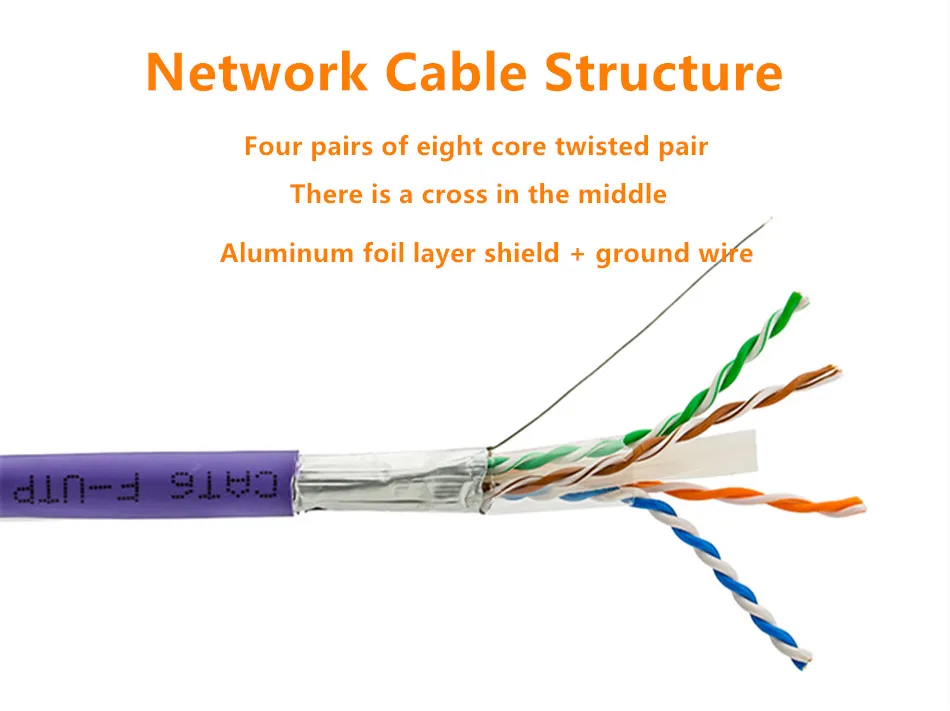 Network Cable Structure

Four pairs of eight core twisted pair

There is a cross in the middle

Aluminum foil layer shield + ground wire

CAT6 F-UTP