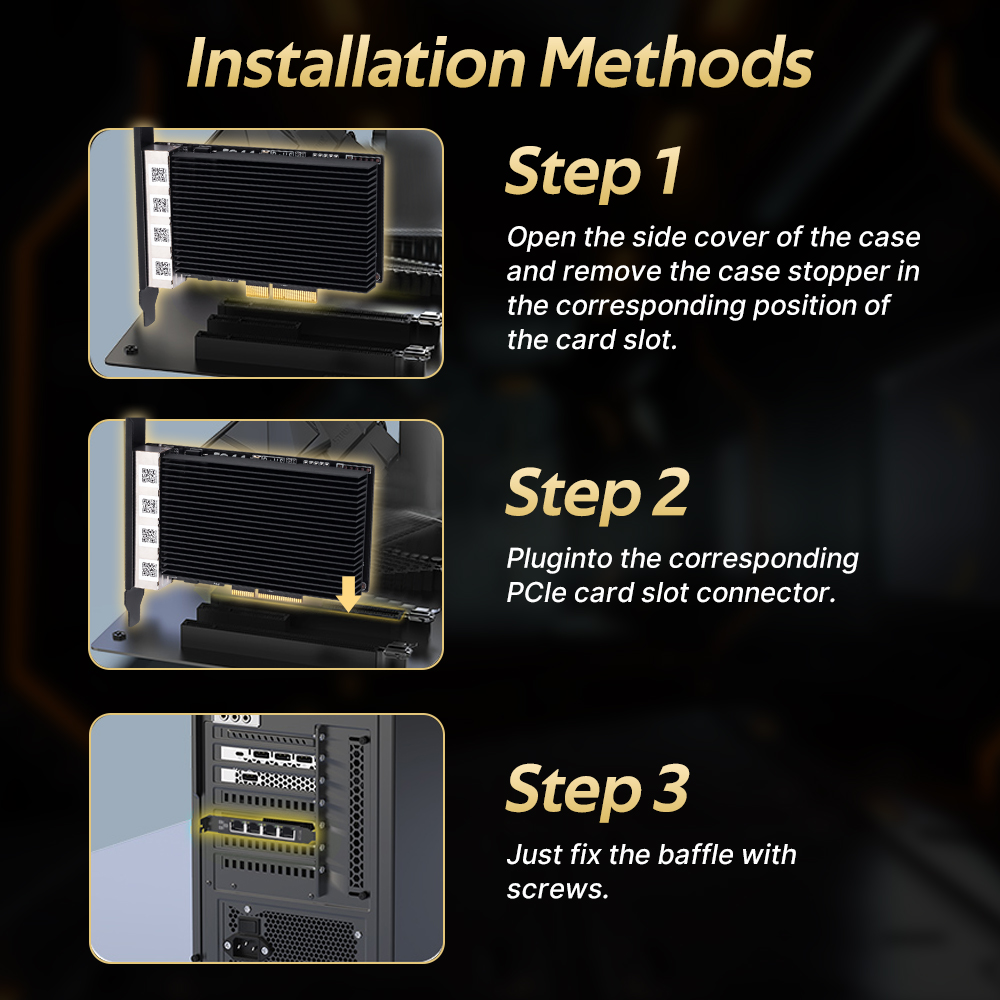 Installation Methods

Step 1

Open the side cover of the case and remove the case stopper in the corresponding position of the card slot.

Step 2

Pluginto the corresponding PCIe card slot connector.

Step 3

Just fix the baffle with screws.