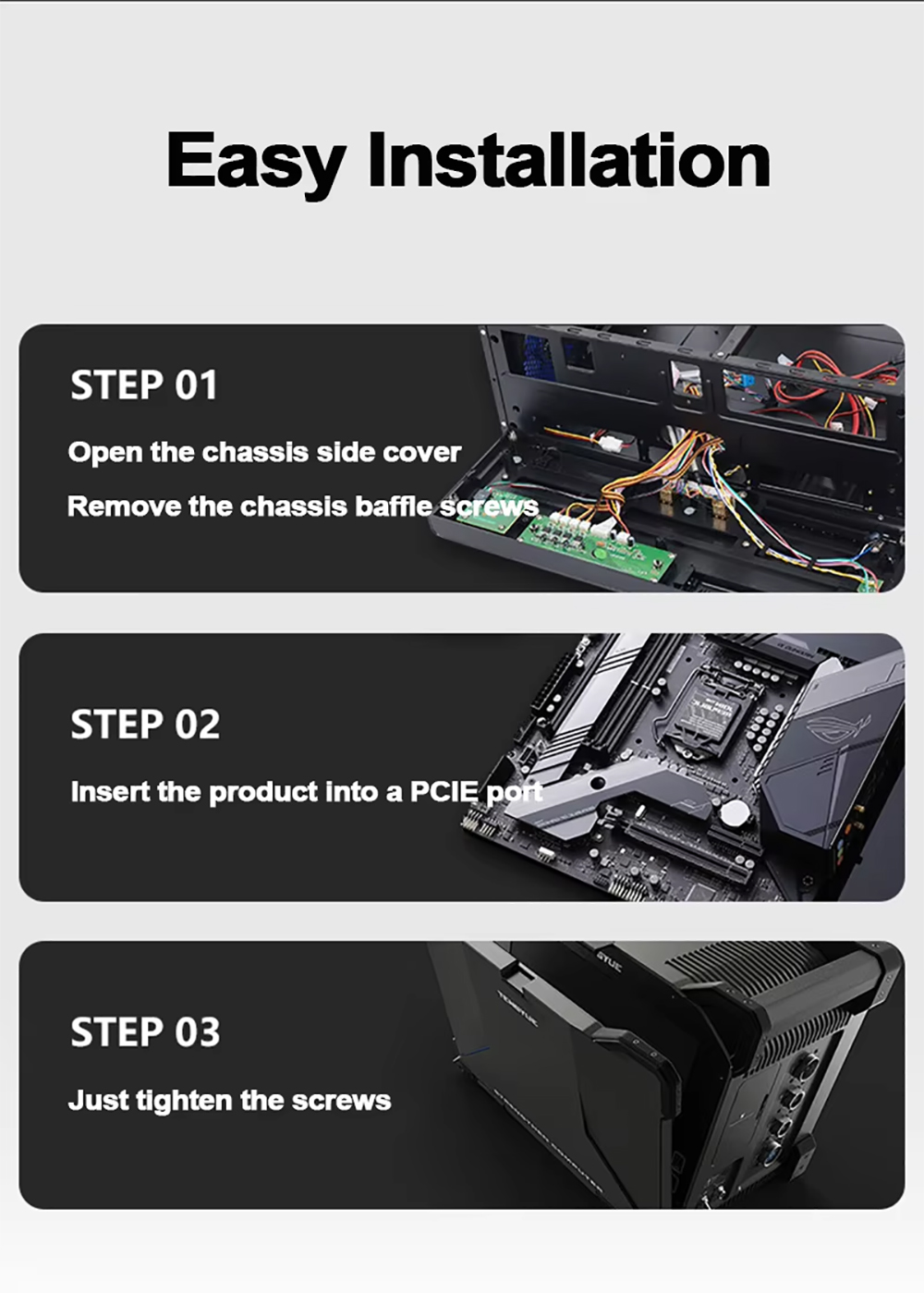 Easy Installation

STEP 01

Open the chassis side cover

Remove the chassis baffle screws

STEP 02

Insert the product into a PCIE port

STEP 03

Just tighten the screws