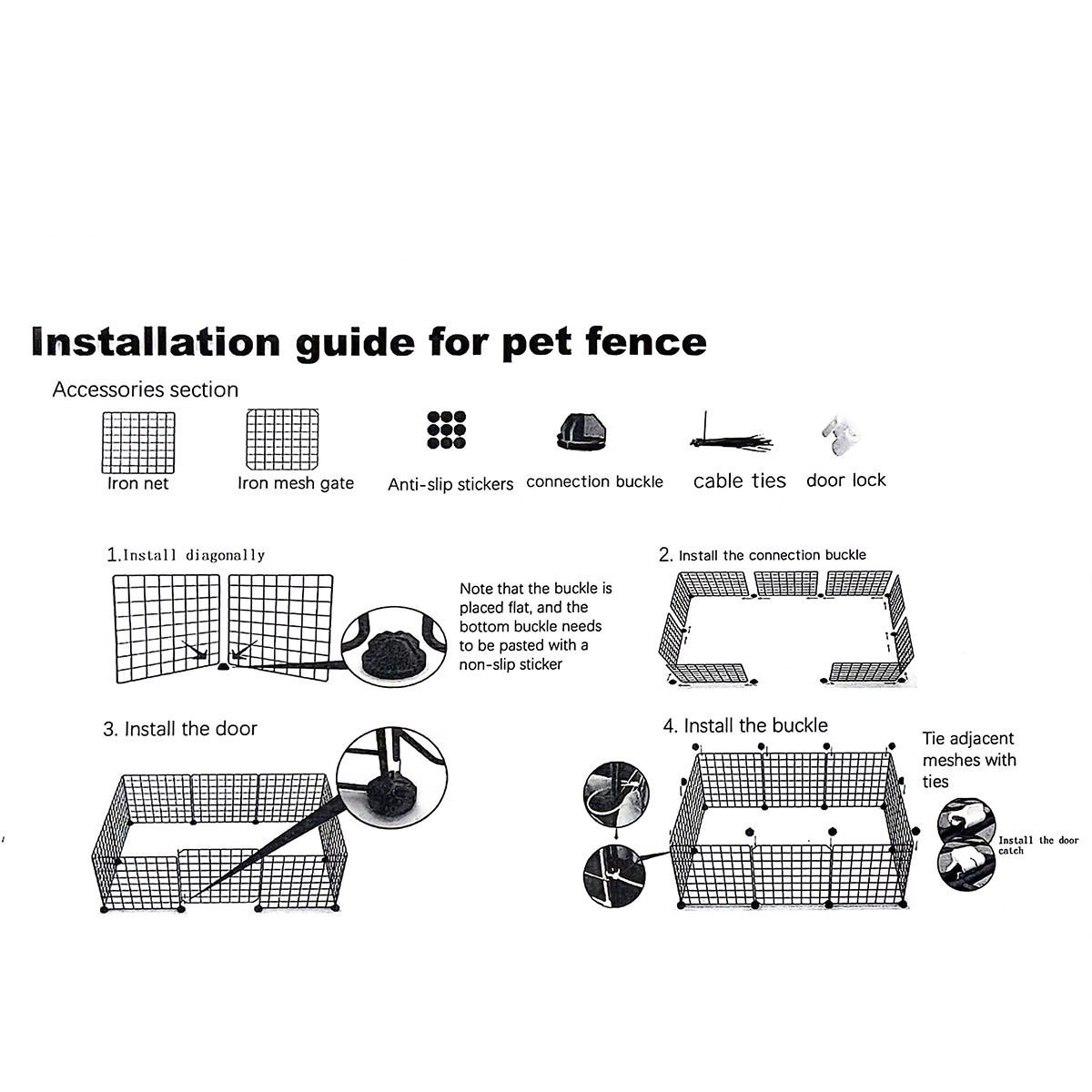 Installation guide for pet fence

Accessories section

Iron net

Iron mesh gate

Anti-slip stickers

connection buckle

cable ties

door lock

1.Install diagonally

Note that the buckle is placed flat, and the bottom buckle needs to be pasted with a non-slip sticker

2. Install the connection buckle

3. Install the door

4. Install the buckle

Tie adjacent meshes with ties

Install the door catch